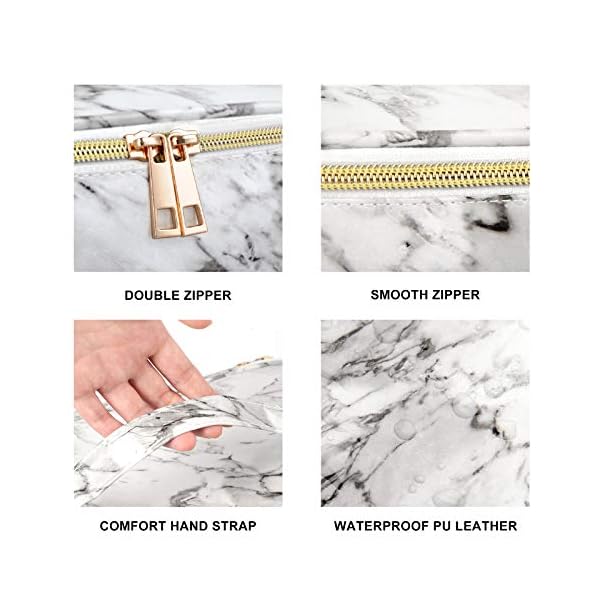 DOUBLE ZIPPER

SMOOTH ZIPPER

COMFORT HAND STRAP

WATERPROOF PU LEATHER