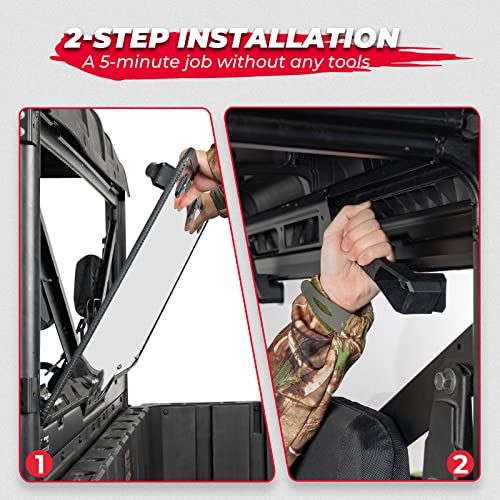 2-STEP INSTALLATION
A 5-minute job without any tools

1

2