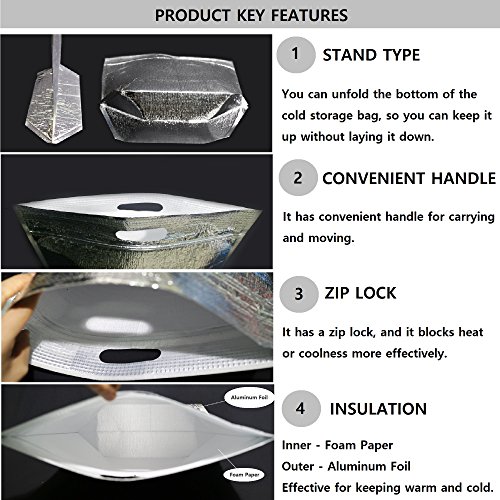 PRODUCT KEY FEATURES

1 STAND TYPE

You can unfold the bottom of the cold storage bag, so you can keep it up without laying it down.

2 CONVENIENT HANDLE

It has convenient handle for carrying and moving.

3 ZIP LOCK

It has a zip lock, and it blocks heat or coolness more effectively.

Aluminum Foil

Foam Paper

4 INSULATION

Inner - Foam Paper
Outer - Aluminum Foil
Effective for keeping warm and cold.