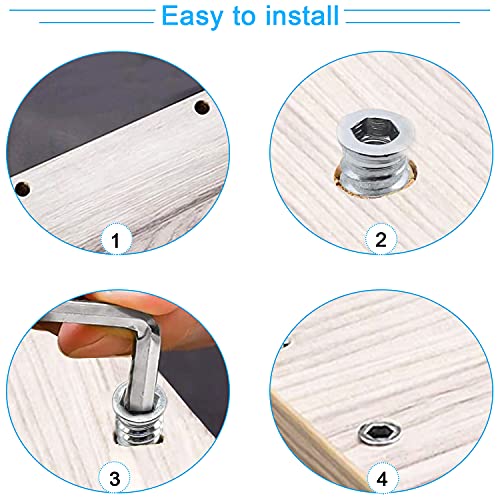 Easy to install

1

2

3

4