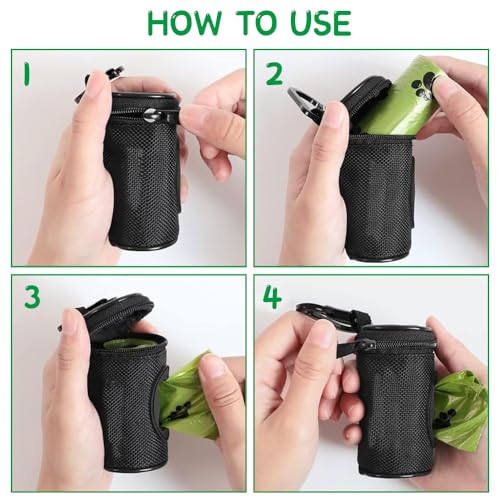 HOW TO USE

1

2

3

4