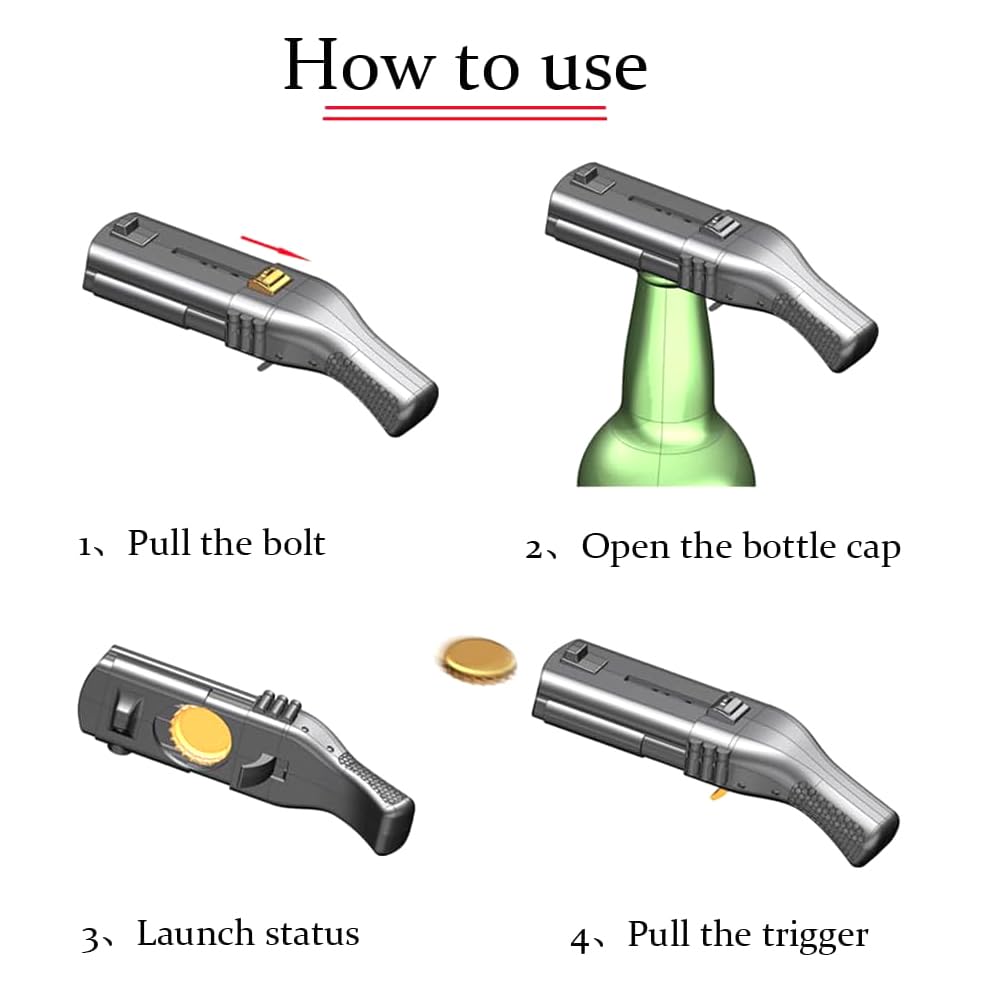 How to use

1、Pull the bolt

2、Open the bottle cap

3、Launch status

4、Pull the trigger