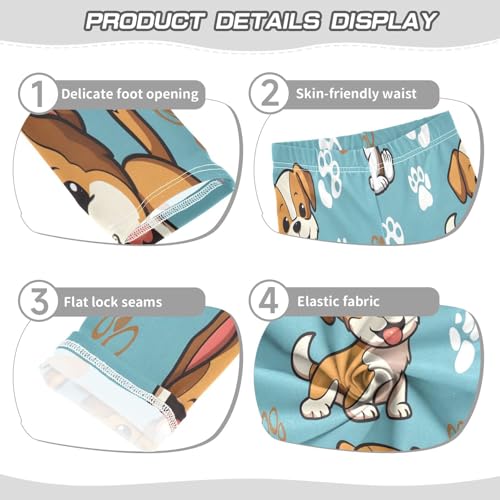 PRODUCT DETAILS DISPLAY

1 Delicate foot opening

2 Skin-friendly waist

3 Flat lock seams

4 Elastic fabric