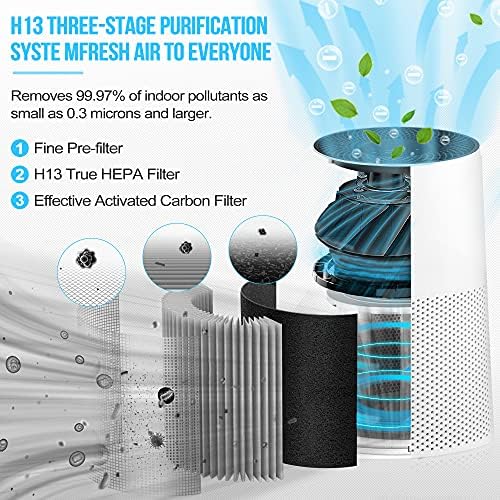 H13 THREE-STAGE PURIFICATION SYSTE MFRESH AIR TO EVERYONE

Removes 99.97% of indoor pollutants as small as 0.3 microns and larger.

1 Fine Pre-filter
2 H13 True HEPA Filter
3 Effective Activated Carbon Filter