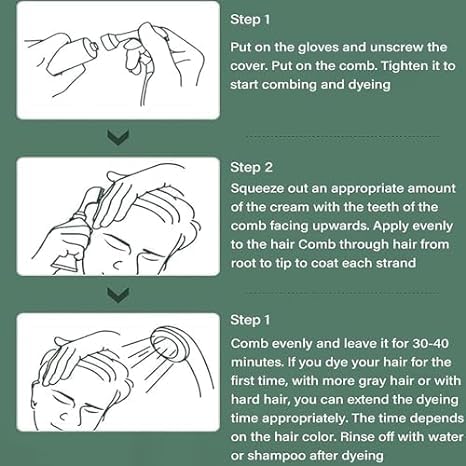 Step 1

Put on the gloves and unscrew the cover. Put on the comb. Tighten it to start combing and dyeing

Step 2

Squeeze out an appropriate amount of the cream with the teeth of the comb facing upwards. Apply evenly to the hair Comb through hair from root to tip to coat each strand

Step 1

Comb evenly and leave it for 30-40 minutes. If you dye your hair for the first time, with more gray hair or with hard hair, you can extend the dyeing time appropriately. The time depends on the hair color. Rinse off with water or shampoo after dyeing