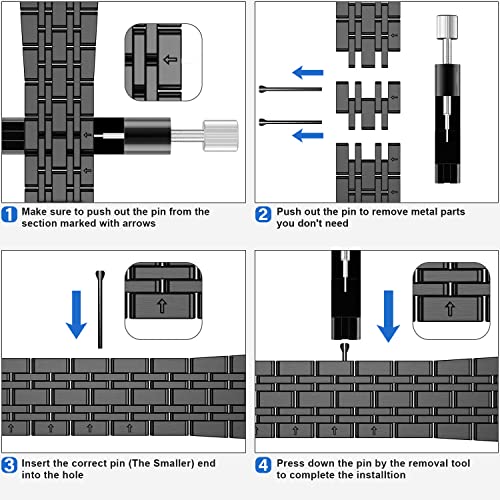 1 Make sure to push out the pin from the section marked with arrows

2 Push out the pin to remove metal parts you don't need

3 Insert the correct pin (The Smaller) end into the hole

4 Press down the pin by the removal tool to complete the installtion