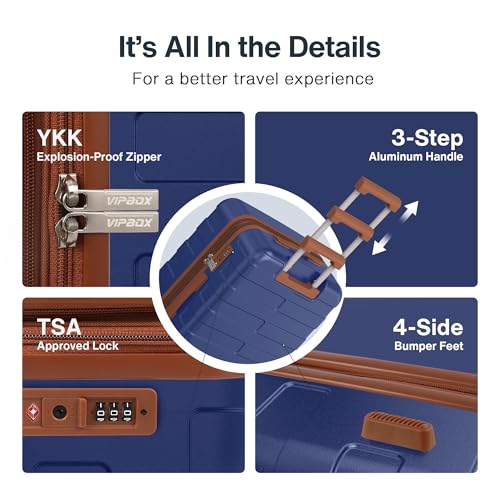 It's All In the Details

For a better travel experience

YKK
Explosion-Proof Zipper

VIPBOX
VIPBOX

3-Step
Aluminum Handle

TSA
Approved Lock

4-Side
Bumper Feet