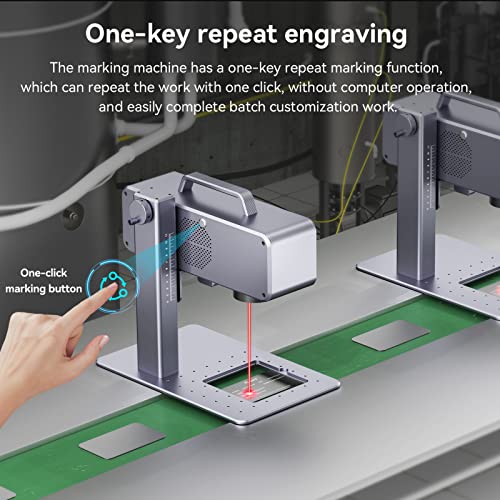 One-key repeat engraving

The marking machine has a one-key repeat marking function, which can repeat the work with one click, without computer operation, and easily complete batch customization work.

One-click marking button