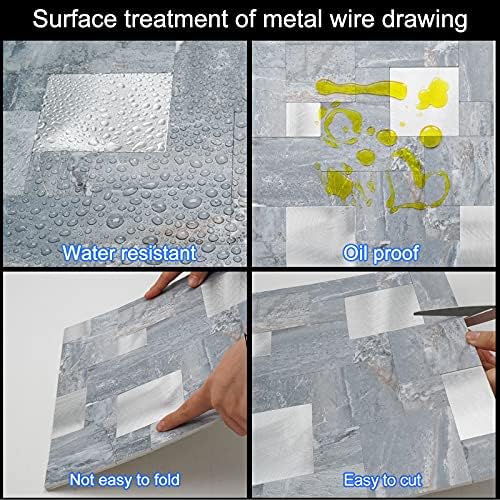 Surface treatment of metal wire drawing

Water resistant

Oil proof

Not easy to fold

Easy to cut