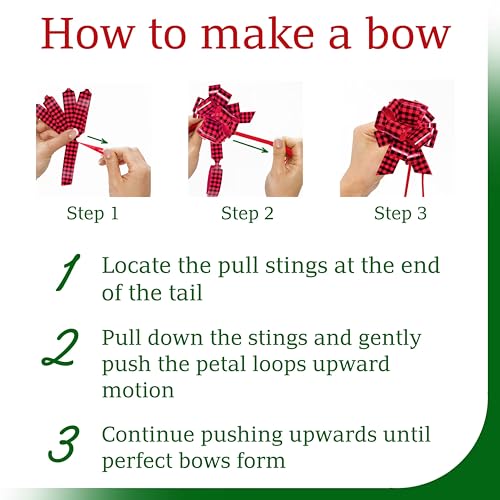 How to make a bow

Step 1

Step 2

Step 3

1 Locate the pull stings at the end of the tail

2 Pull down the stings and gently push the petal loops upward motion

3 Continue pushing upwards until perfect bows form