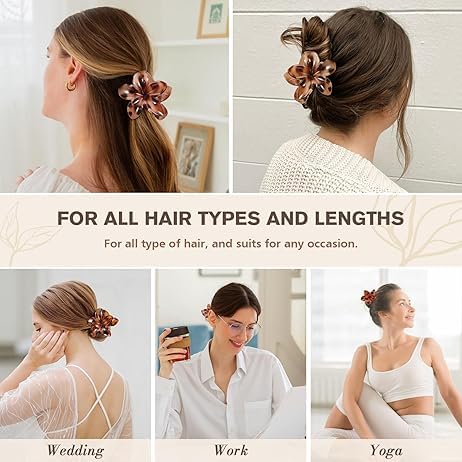 FOR ALL HAIR TYPES AND LENGTHS

For all type of hair, and suits for any occasion.

Wedding

Work

Yoga