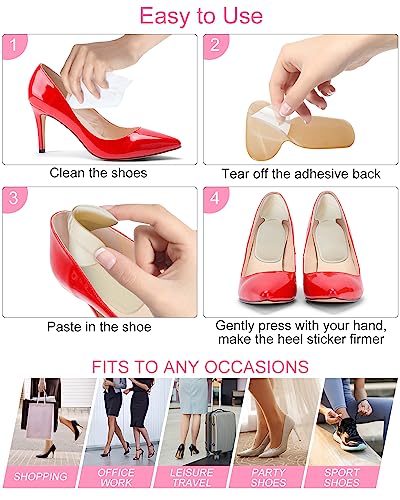 Easy to Use

1

Clean the shoes

2

Tear off the adhesive back

3

Paste in the shoe

4

Gently press with your hand, make the heel sticker firmer

FITS TO ANY OCCASIONS

SHOPPING

OFFICE WORK

LEISURE TRAVEL

PARTY SHOES

SPORT SHOES