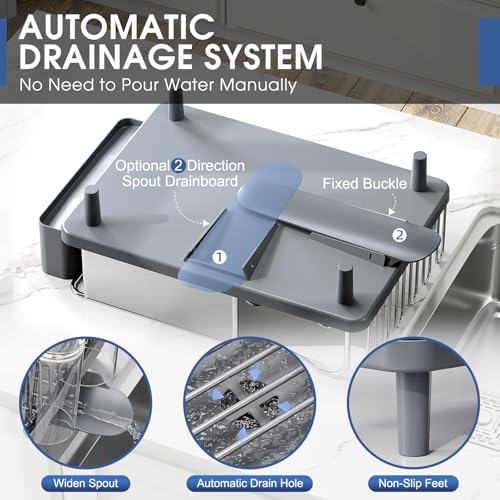 AUTOMATIC DRAINAGE SYSTEM
No Need to Pour Water Manually

Optional 2 Direction Spout Drainboard

Fixed Buckle

1

2

Widen Spout

Automatic Drain Hole

Non-Slip Feet