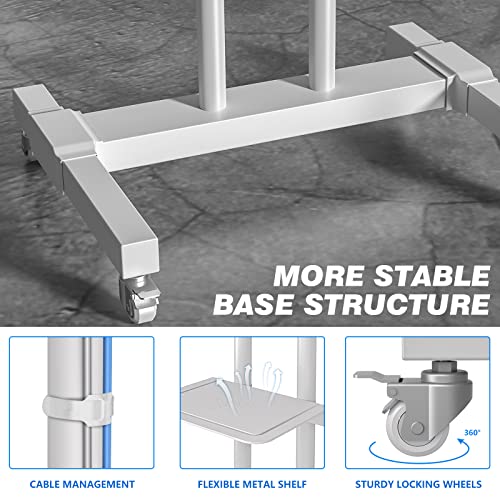 MORE STABLE BASE STRUCTURE

360°

CABLE MANAGEMENT

FLEXIBLE METAL SHELF

STURDY LOCKING WHEELS