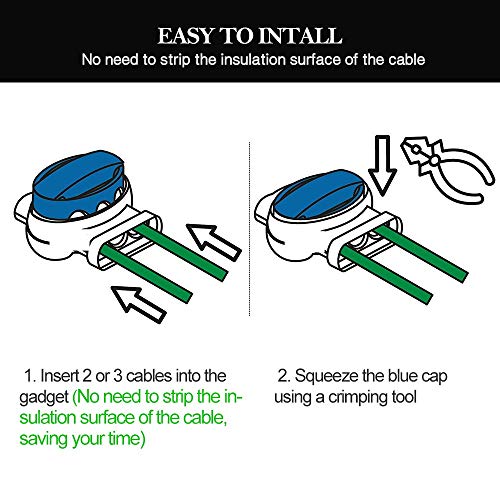 EASY TO INTALL
No need to strip the insulation surface of the cable

1. Insert 2 or 3 cables into the gadget (No need to strip the insulation surface of the cable, saving your time)

2. Squeeze the blue cap using a crimping tool