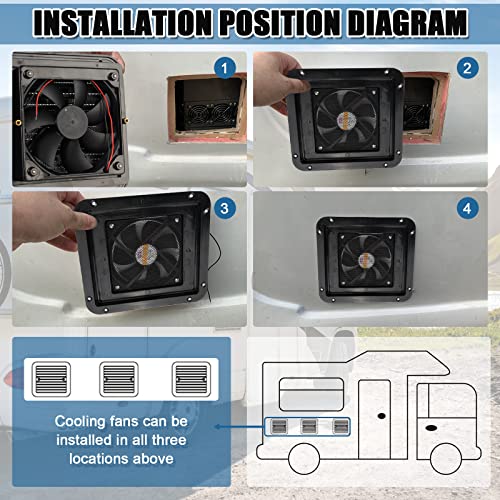 INSTALLATION POSITION DIAGRAM

1

2

3

4

Cooling fans can be installed in all three locations above