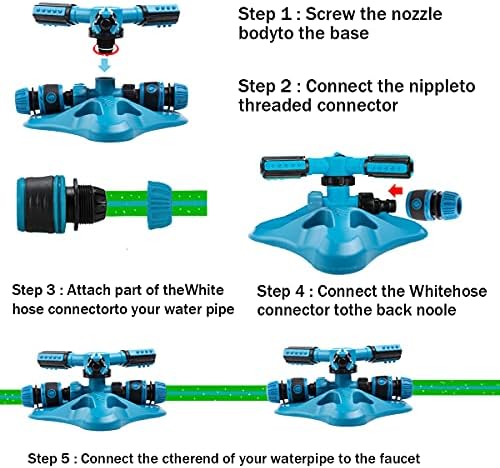 Step 1 : Screw the nozzle bodyto the base

Step 2 : Connect the nippleto threaded connector

Step 3 : Attach part of theWhite hose connectorto your water pipe

Step 4 : Connect the Whitehose connector tothe back noole

Step 5 : Connect the ctherend of your waterpipe to the faucet