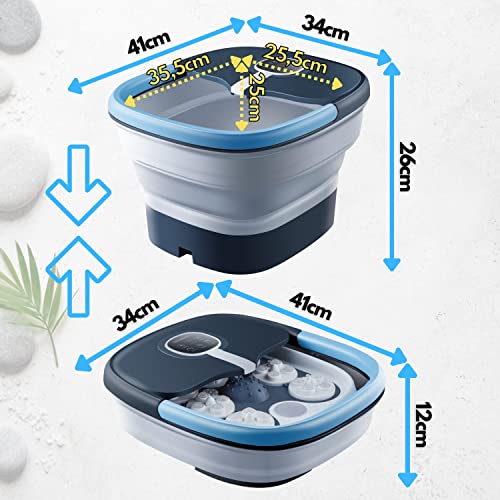 41cm

34cm

35,5cm

25,5cm

25cm

26cm

34cm

41cm

12cm