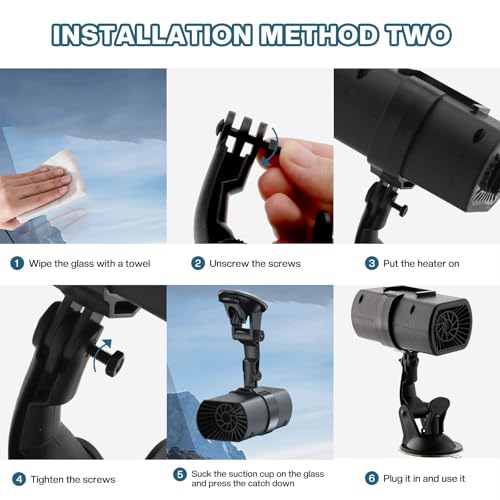 INSTALLATION METHOD TWO

1 Wipe the glass with a towel

2 Unscrew the screws

3 Put the heater on

4 Tighten the screws

5 Suck the suction cup on the glass and press the catch down

6 Plug it in and use it