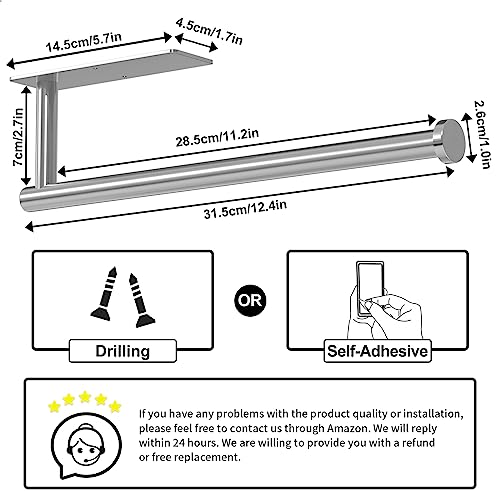 14.5cm/5.7in

4.5cm/1.7in

7cm/2.7in

28.5cm/11.2in

2.6cm/1.0in

31.5cm/12.4in

Drilling

OR

Self-Adhesive

If you have any problems with the product quality or installation, please feel free to contact us through Amazon. We will reply within 24 hours. We are willing to provide you with a refund or free replacement.