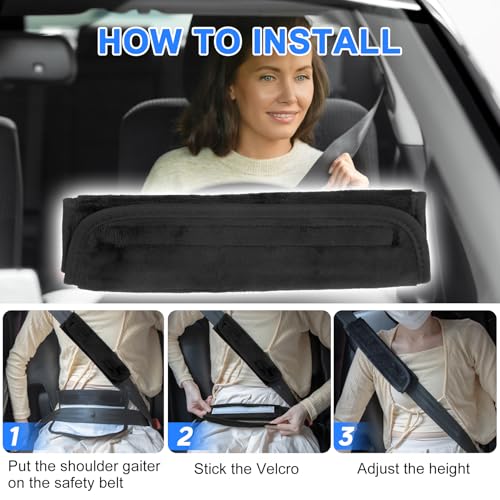 HOW TO INSTALL

1

Put the shoulder gaiter on the safety belt

2

Stick the Velcro

3

Adjust the height