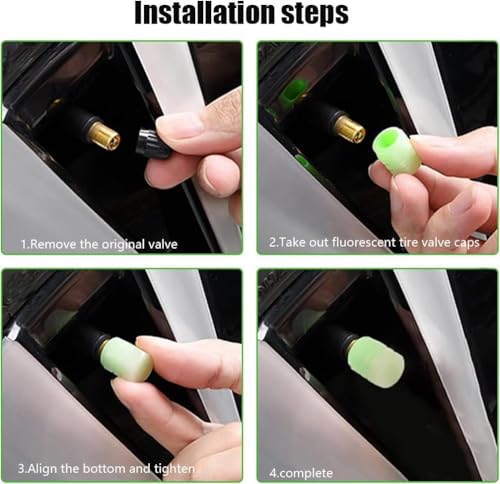 Installation steps

1.Remove the original valve

2.Take out fluorescent tire valve caps

3.Align the bottom and tighten

4.complete