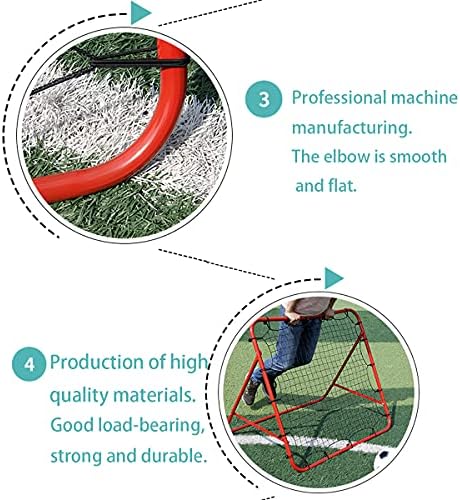 3 Professional machine manufacturing.
The elbow is smooth and flat.

4 Production of high quality materials.
Good load-bearing, strong and durable.