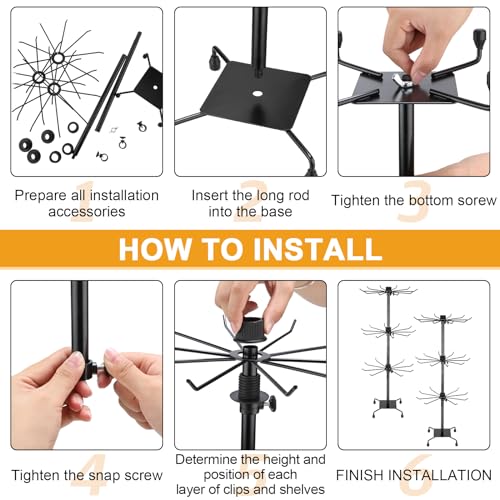 1
Prepare all installation accessories

2
Insert the long rod into the base

3
Tighten the bottom sorew

HOW TO INSTALL

4
Tighten the snap screw

5
Determine the height and position of each layer of clips and shelves

6
FINISH INSTALLATION