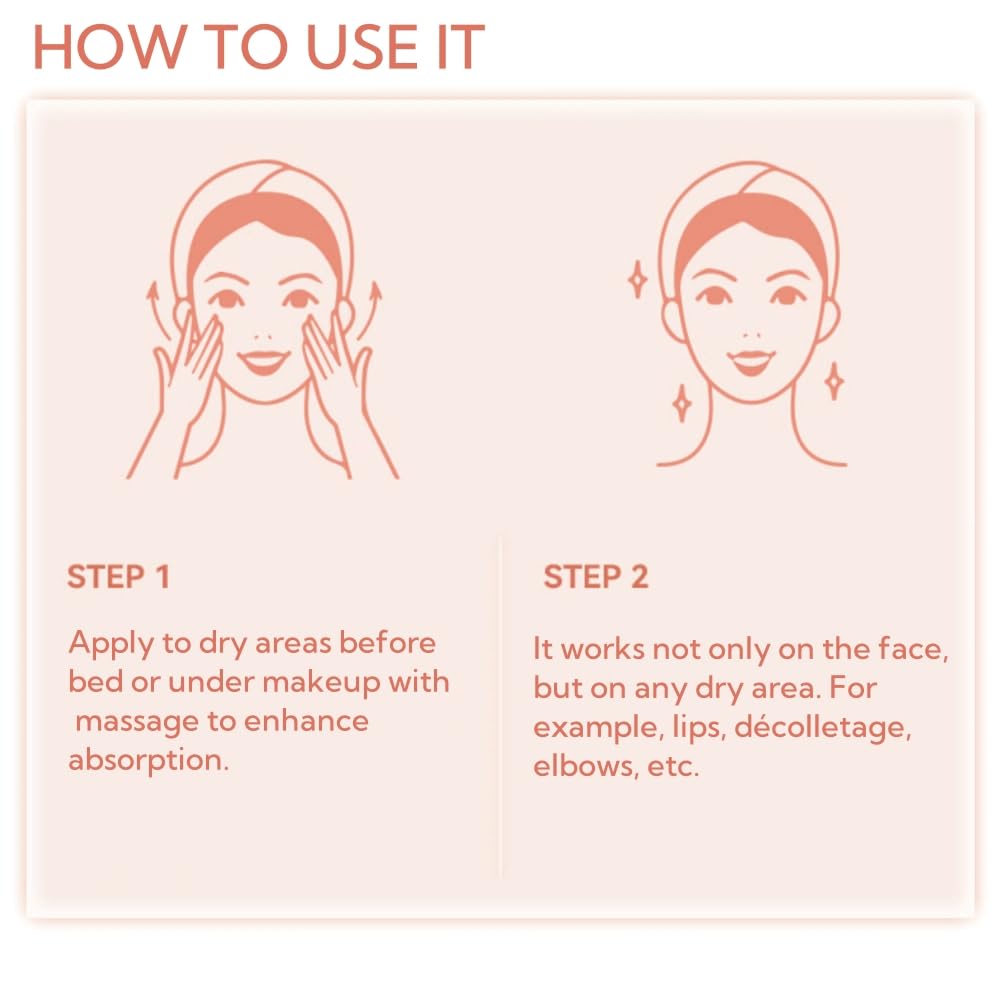 HOW TO USE IT

STEP 1

Apply to dry areas before bed or under makeup with massage to enhance absorption.

STEP 2

It works not only on the face, but on any dry area. For example, lips, décolletage, elbows, etc.