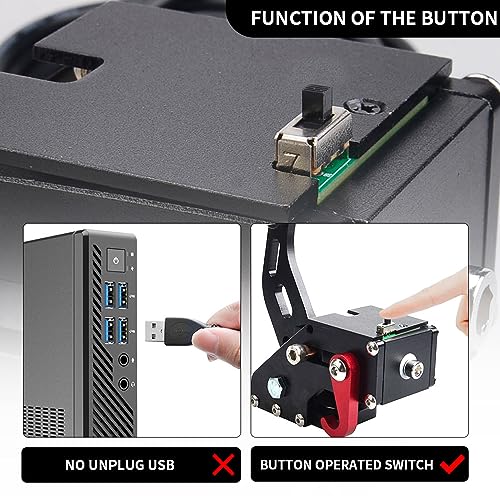 FUNCTION OF THE BUTTON

NO UNPLUG USB

BUTTON OPERATED SWITCH