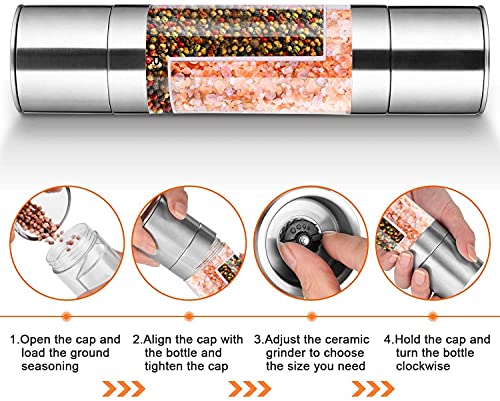 1.Open the cap and load the ground seasoning

2.Align the cap with the bottle and tighten the cap

3.Adjust the ceramic grinder to choose the size you need

4.Hold the cap and turn the bottle clockwise