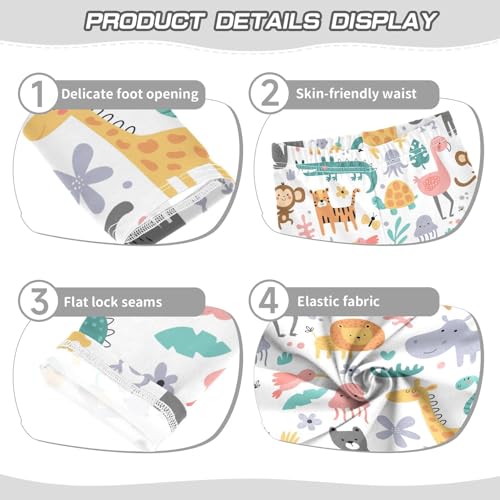 PRODUCT DETAILS DISPLAY

1 Delicate foot opening

2 Skin-friendly waist

3 Flat lock seams

4 Elastic fabric