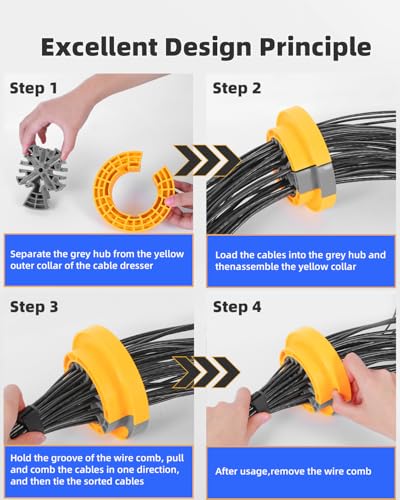 Excellent Design Principle

Step 1

Separate the grey hub from the yellow outer collar of the cable dresser

Step 2

Load the cables into the grey hub and thenassemble the yellow collar

Step 3

Hold the groove of the wire comb, pull and comb the cables in one direction, and then tie the sorted cables

Step 4

After usage,remove the wire comb