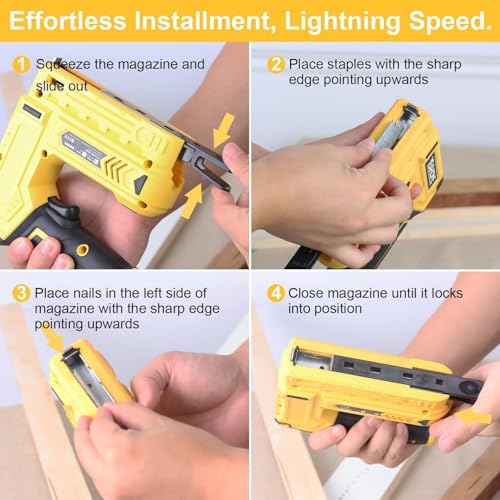 Effortless Installment, Lightning Speed.

1 Squeeze the magazine and slide out

2 Place staples with the sharp edge pointing upwards

3 Place nails in the left side of magazine with the sharp edge pointing upwards

4 Close magazine until it locks into position