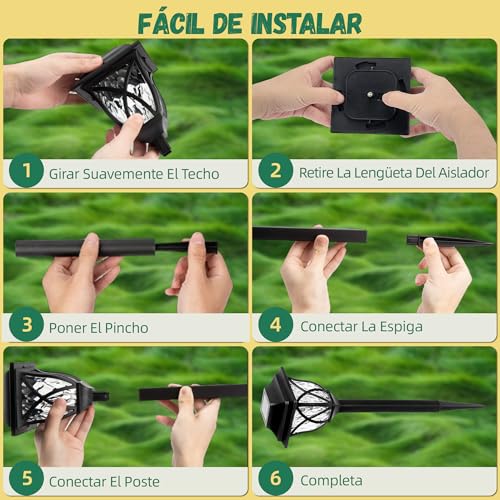 FÁCIL DE INSTALAR

1 Girar Suavemente El Techo

2 Retire La Lengüeta Del Aislador

3 Poner El Pincho

4 Conectar La Espiga

5 Conectar El Poste

6 Completa