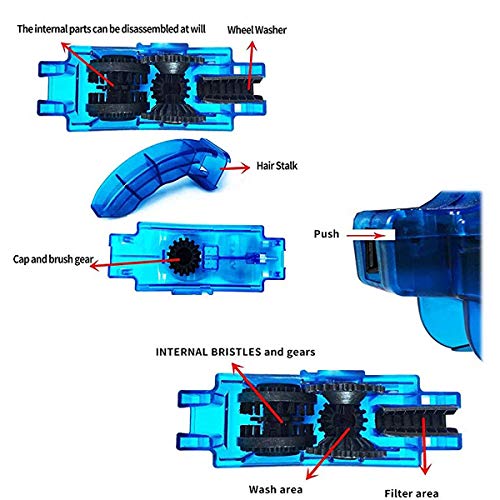 The internal parts can be disassembled at will

Wheel Washer

Hair Stalk

Push

Cap and brush gear

INTERNAL BRISTLES and gears

Wash area

Filter area