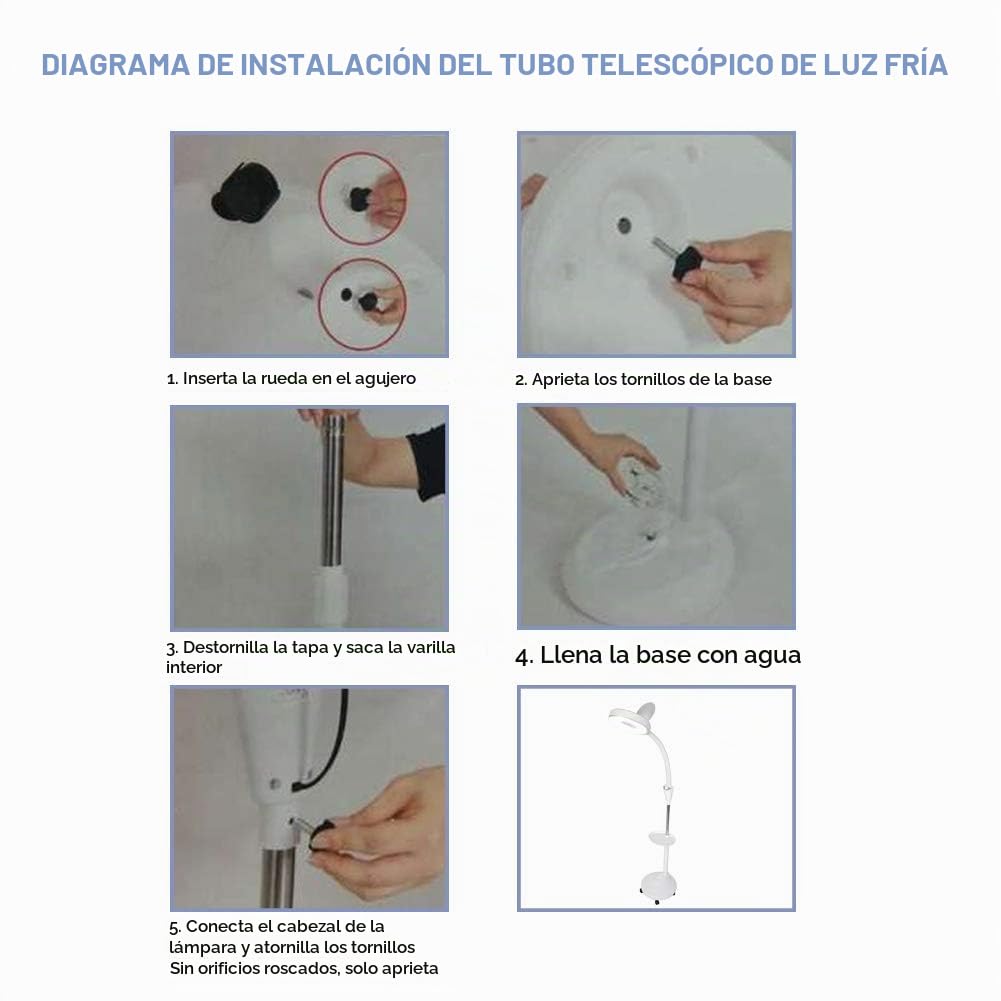 DIAGRAMA DE INSTALACIÓN DEL TUBO TELESCÓPICO DE LUZ FRÍA

1. Inserta la rueda en el agujero

2. Aprieta los tornillos de la base

3. Destornilla la tapa y saca la varilla interior

4. Llena la base con agua

5. Conecta el cabezal de la lámpara y atornilla los tornillos
Sin orificios roscados, solo aprieta