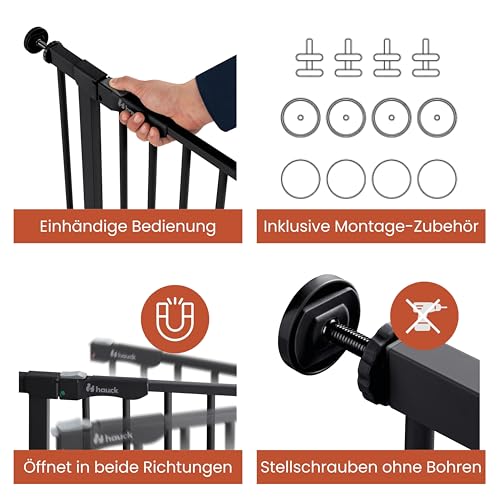 Einhändige Bedienung

Inklusive Montage-Zubehör

hauck

hauck

hauck

Öffnet in beide Richtungen

Stellschrauben ohne Bohren