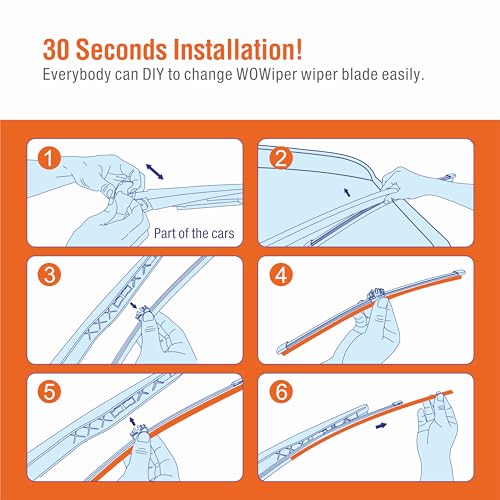 30 Seconds Installation!
Everybody can DIY to change WOWiper wiper blade easily.

1
Part of the cars

2

3

4

5

6