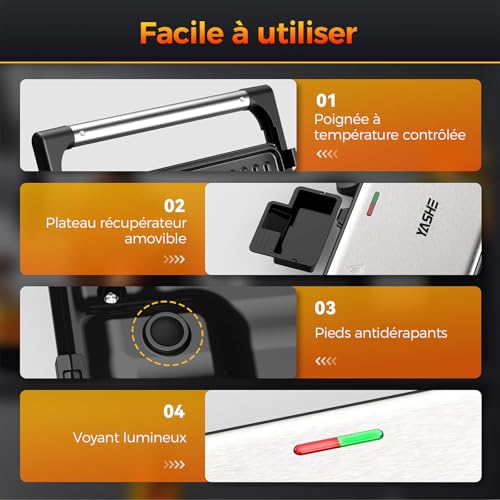 Facile à utiliser

01
Poignée à température contrôlée
<<<<

02
Plateau récupérateur amovible
>>>>

YASHE

03
Pieds antidérapants
<<<<

04
Voyant lumineux
>>>>