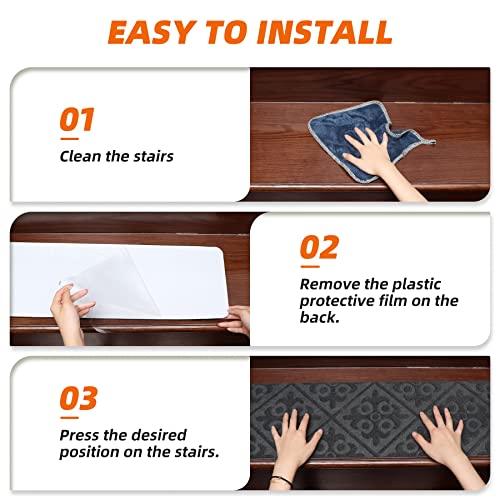 EASY TO INSTALL

01

Clean the stairs

02

Remove the plastic protective film on the back.

03

Press the desired position on the stairs.