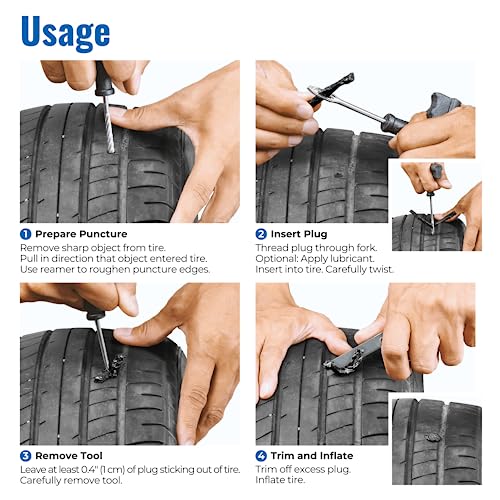 Usage

1 Prepare Puncture
Remove sharp object from tire.
Pull in direction that object entered tire.
Use reamer to roughen puncture edges.

2 Insert Plug
Thread plug through fork.
Optional: Apply lubricant.
Insert into tire. Carefully twist.

3 Remove Tool
Leave at least 0.4" (1 cm) of plug sticking out of tire.
Carefully remove tool.

4 Trim and Inflate
Trim off excess plug.
Inflate tire.