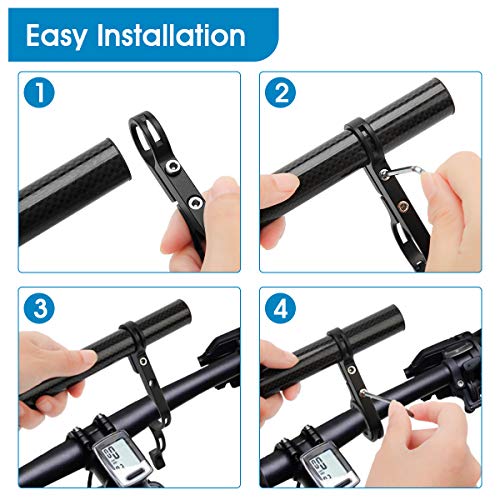 Easy Installation

1

2

3

4