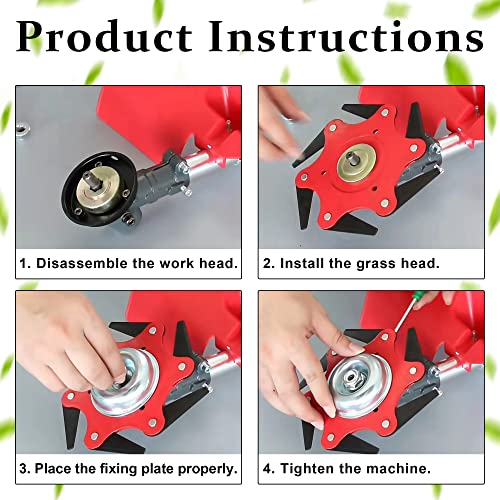 Product Instructions

1. Disassemble the work head.

2. Install the grass head.

3. Place the fixing plate properly.

4. Tighten the machine.