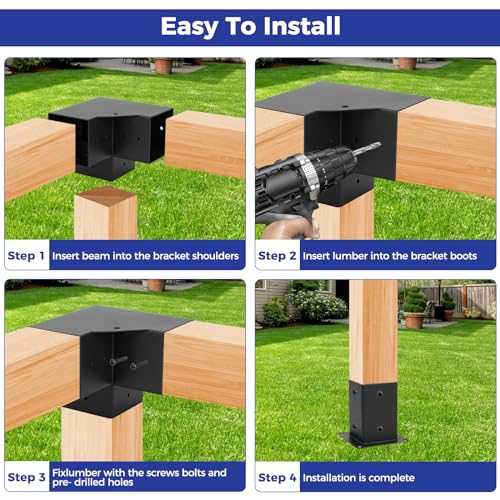 Easy To Install

Step 1 Insert beam into the bracket shoulders

Step 2 Insert lumber into the bracket boots

Step 3 Fixlumber with the screws bolts and pre- drilled holes

Step 4 Installation is complete