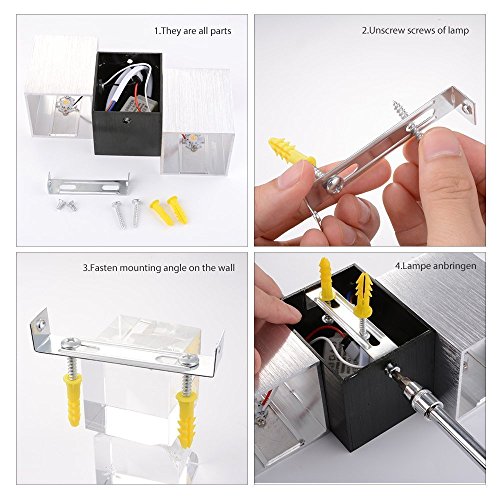 1.They are all parts

2.Unscrew screws of lamp

3.Fasten mounting angle on the wall

4.Lampe anbringen