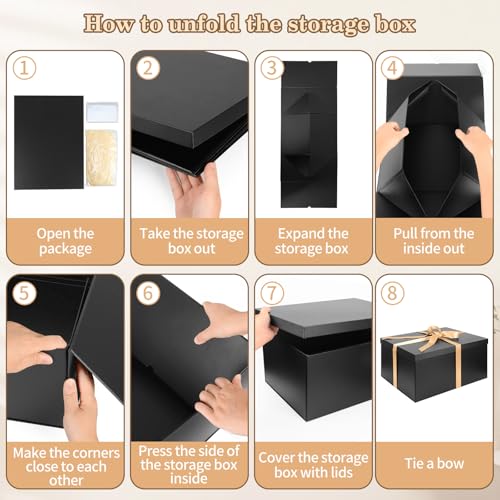 How to unfold the storage box

1
Open the package

2
Take the storage box out

3
Expand the storage box

4
Pull from the inside out

5
Make the corners close to each other

6
Press the side of the storage box inside

7
Cover the storage box with lids

8
Tie a bow