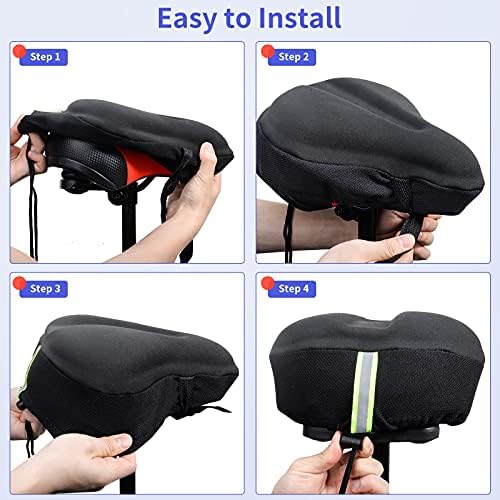 Easy to Install

Step 1

Step 2

Step 3

Step 4