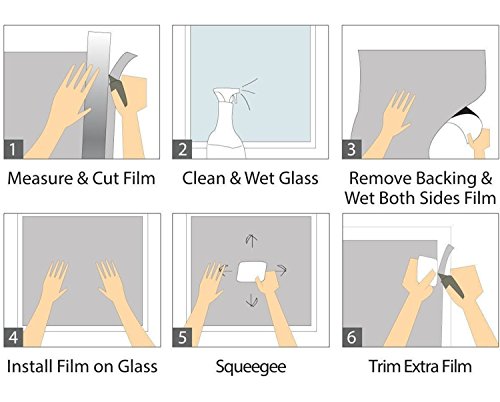 1
Measure & Cut Film

2
Clean & Wet Glass

3
Remove Backing & Wet Both Sides Film

4
Install Film on Glass

5
Squeegee

6
Trim Extra Film