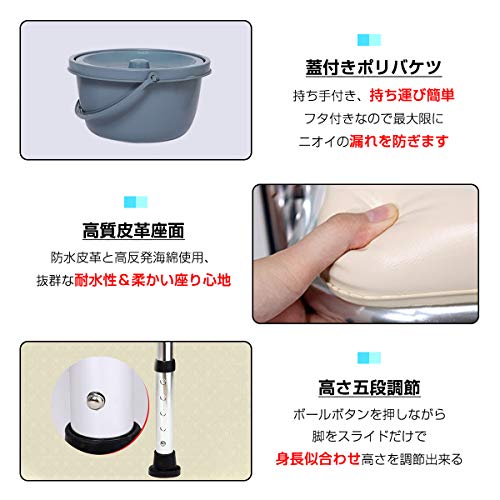 蓋付きポリバケツ

持ち手付き、持ち運び簡単
フタ付きなので最大限に
ニオイの漏れを防ぎます

高質皮革座面

防水皮革と高反発海綿使用、
抜群な耐水性＆柔かい座り心地

高さ五段調節

ボールボタンを押しながら
脚をスライドだけで
身長似合わせ高さを調節出来る